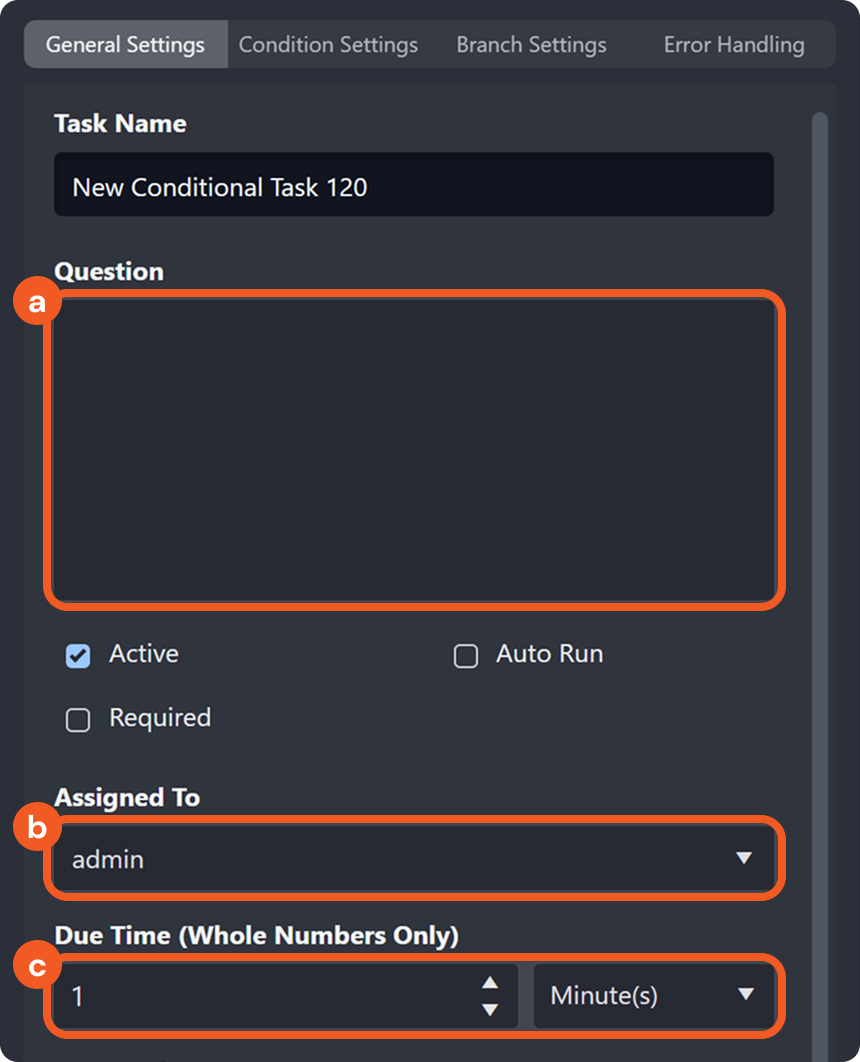 General Settings Condition Settings Branch Settings Error Handling

Task Name

New Conditional Task 120

Question

a

Active

Auto Run

Required

Assigned To

b

admin

Due Time (Whole Numbers Only)

c

1

Minute(s)